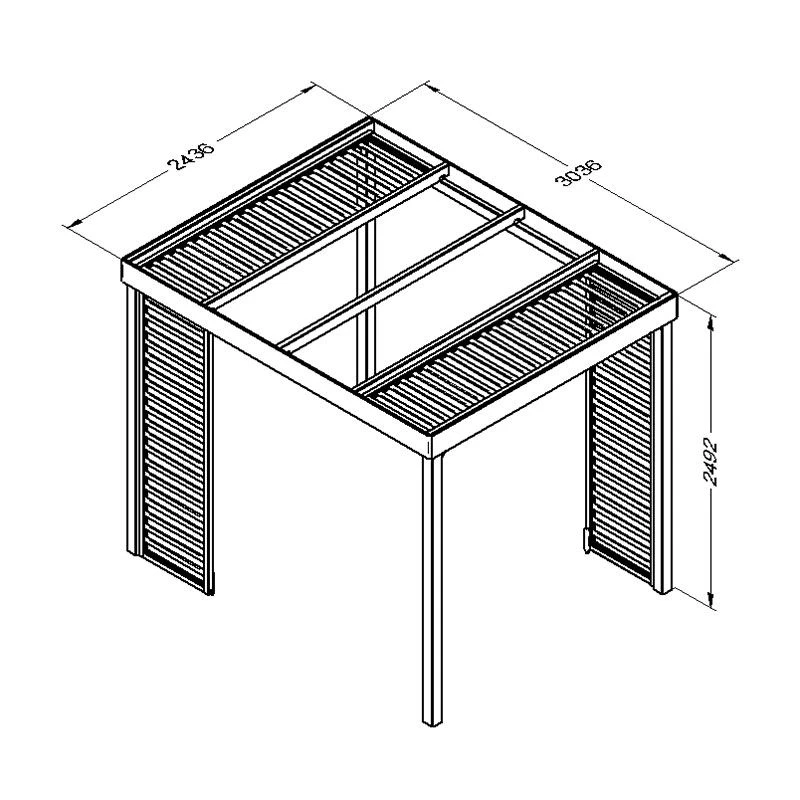 2436

3036

2492