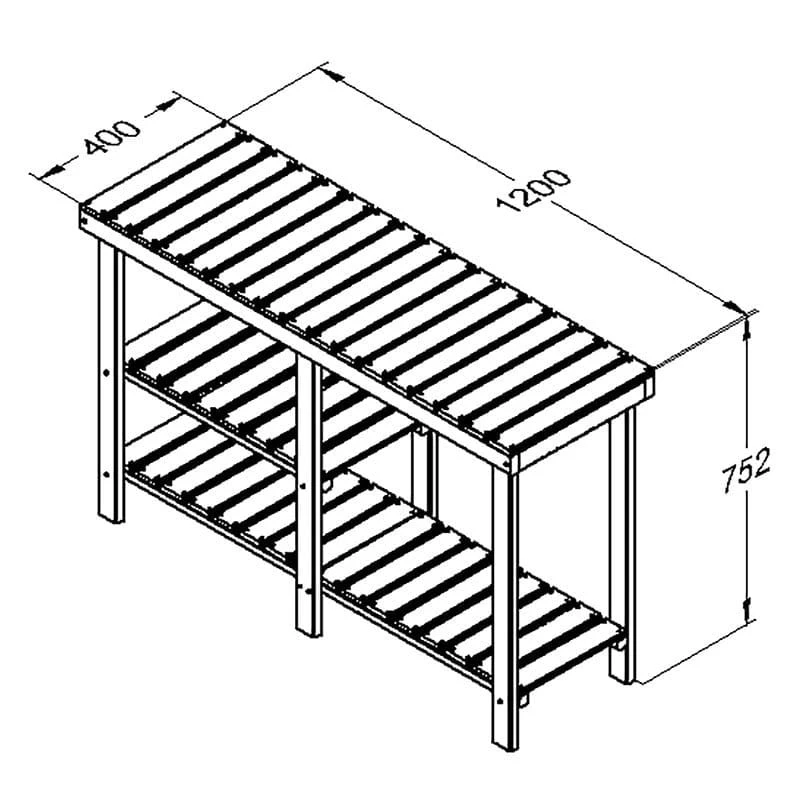 400
1200
752