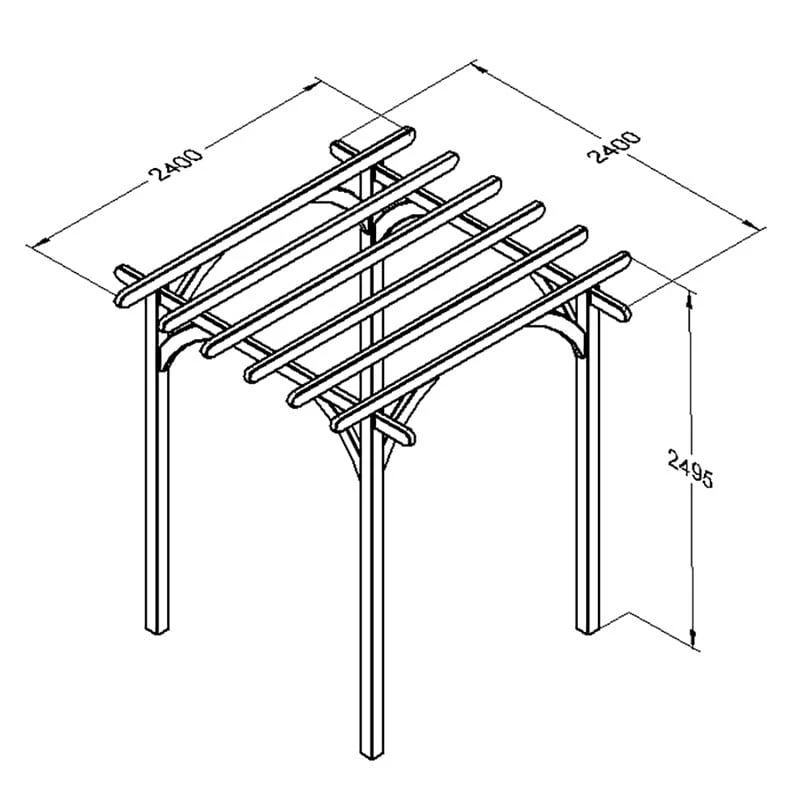 2400

2400

2495