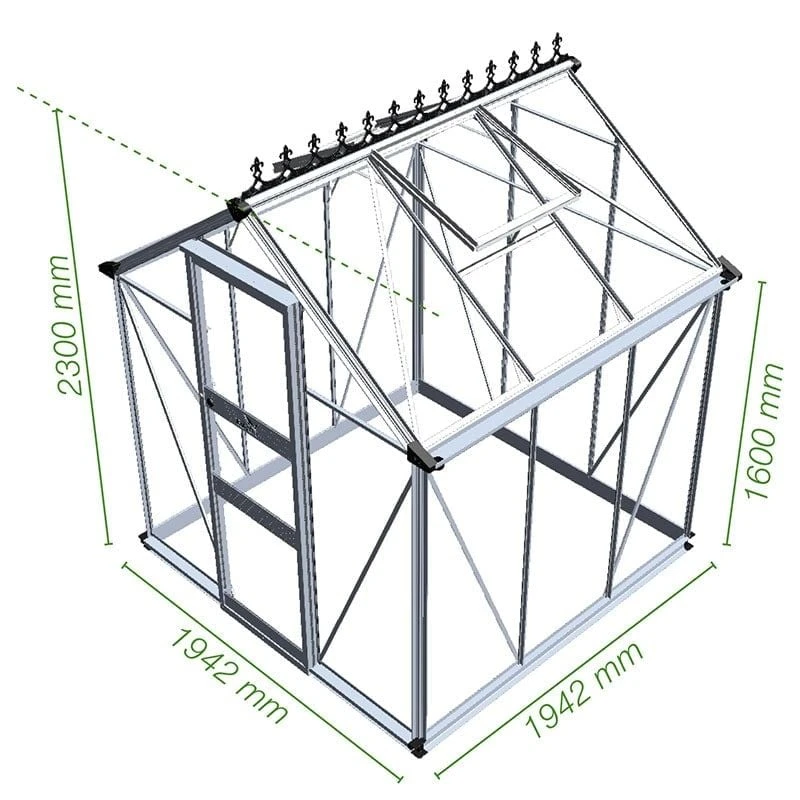 2300 mm

1600 mm

1942 mm

1942 mm